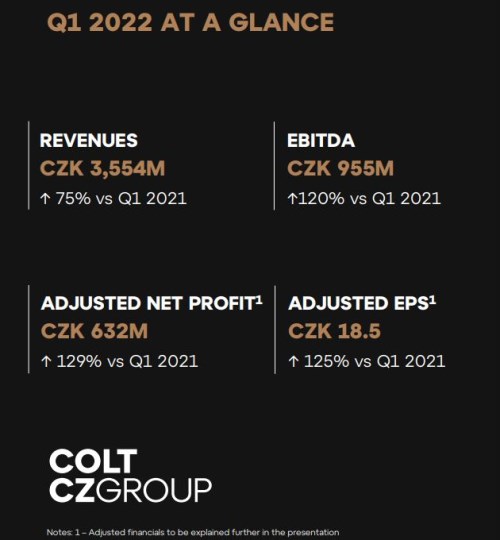 Q1 2022 AT A GLANCE

REVENUES
CZK 3,554M
↑ 75% vs Q1 2021

EBITDA
CZK 955M
↑120% vs Q1 2021

ADJUSTED NET PROFIT$^{1}$
CZK 632M
↑ 129% vs Q1 2021

ADJUSTED EPS$^{1}$
CZK 18.5
↑ 125% vs Q1 2021

COLT
CZGROUP

Notes: 1 – Adjusted financials to be explained further in the presentation